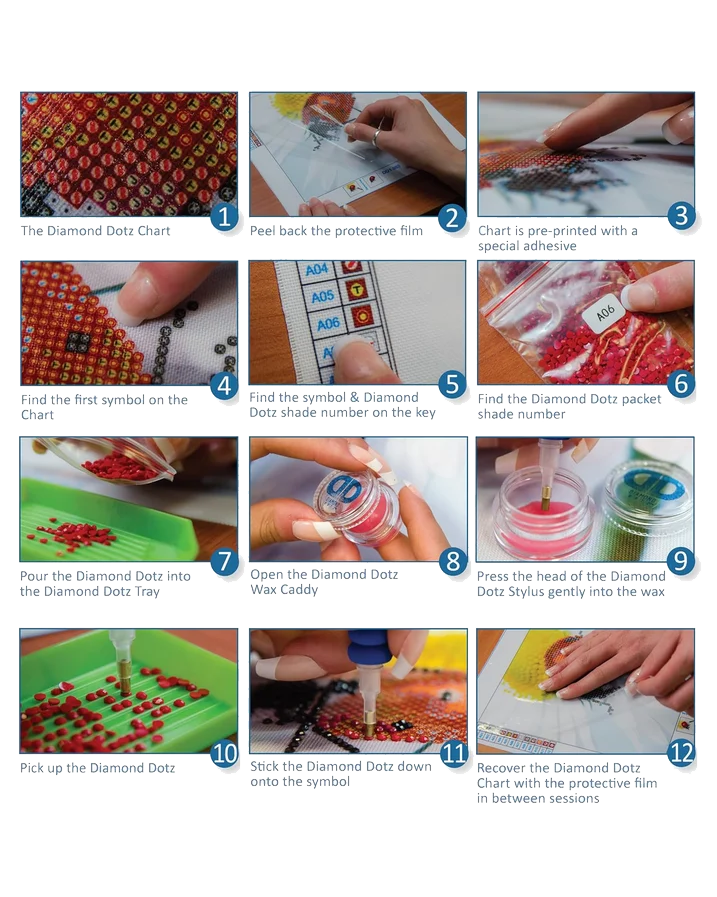 1
The Diamond Dotz Chart

2
Peel back the protective film

3
Chart is pre-printed with a special adhesive

4
Find the first symbol on the Chart

A04
A05
A06
5
Find the symbol & Diamond Dotz shade number on the key

A06
6
Find the Diamond Dotz packet shade number

7
Pour the Diamond Dotz into the Diamond Dotz Tray

8
Open the Diamond Dotz Wax Caddy

9
Press the head of the Diamond Dotz Stylus gently into the wax

10
Pick up the Diamond Dotz

11
Stick the Diamond Dotz down onto the symbol

12
Recover the Diamond Dotz Chart with the protective film in between sessions